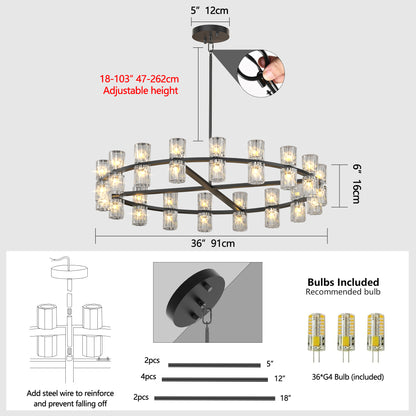 5" 12cm

18-103" 47-262cm
Adjustable height

6" 16cm

36" 91cm

Add steel wire to reinforce and prevent falling off

2pcs 5"
4pcs 12"
2pcs 18"

Bulbs Included
Recommended bulb

36*G4 Bulb (included)