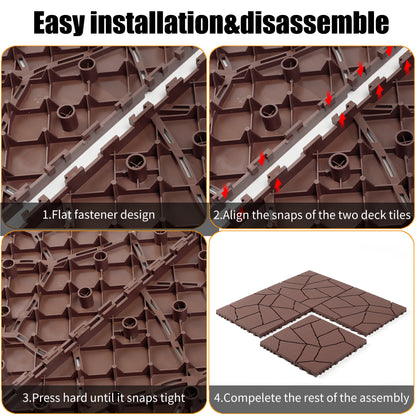 Easy installation&disassemble

1.Flat fastener design

2.Align the snaps of the two deck tiles

3.Press hard until it snaps tight

4.Compelete the rest of the assembly