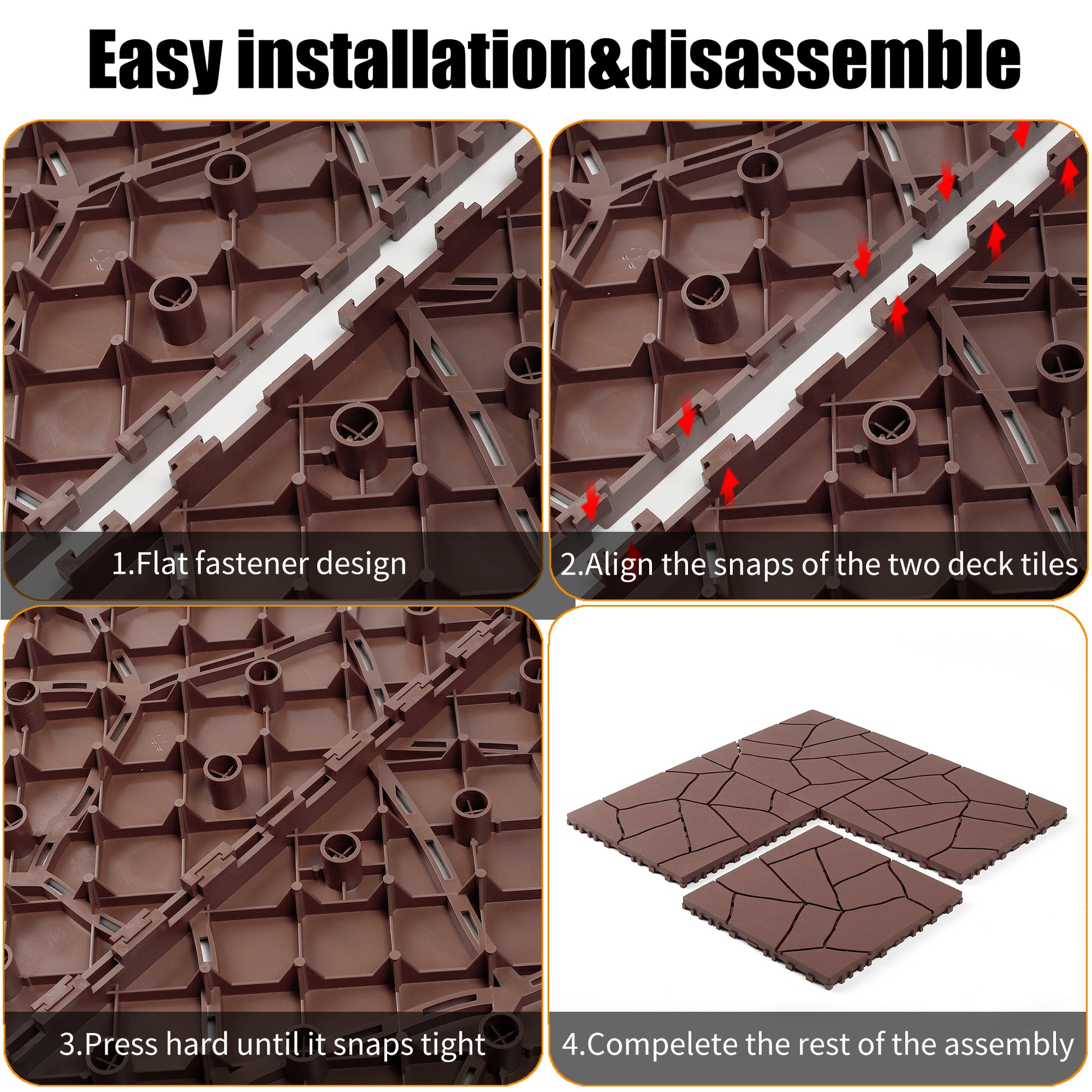 Easy installation&disassemble

1.Flat fastener design

2.Align the snaps of the two deck tiles

3.Press hard until it snaps tight

4.Compelete the rest of the assembly