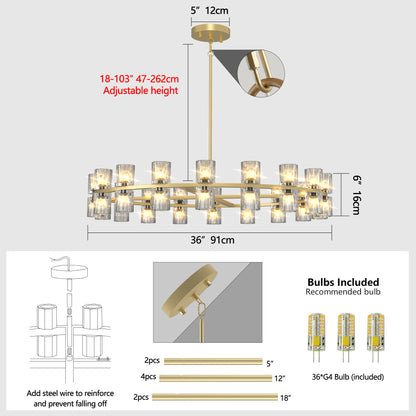 5" 12cm

18-103" 47-262cm
Adjustable height

6" 16cm

36" 91cm

Add steel wire to reinforce and prevent falling off

2pcs 5"

4pcs 12"

2pcs 18"

Bulbs Included
Recommended bulb

36*G4 Bulb (included)