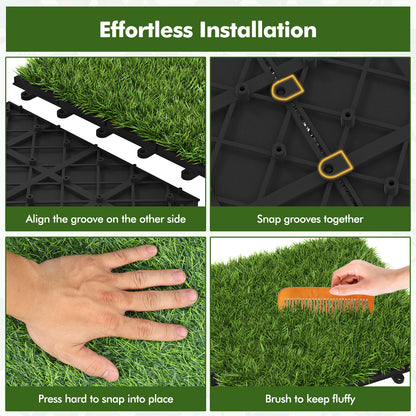 Effortless Installation

Align the groove on the other side

Snap grooves together

Press hard to snap into place

Brush to keep fluffy