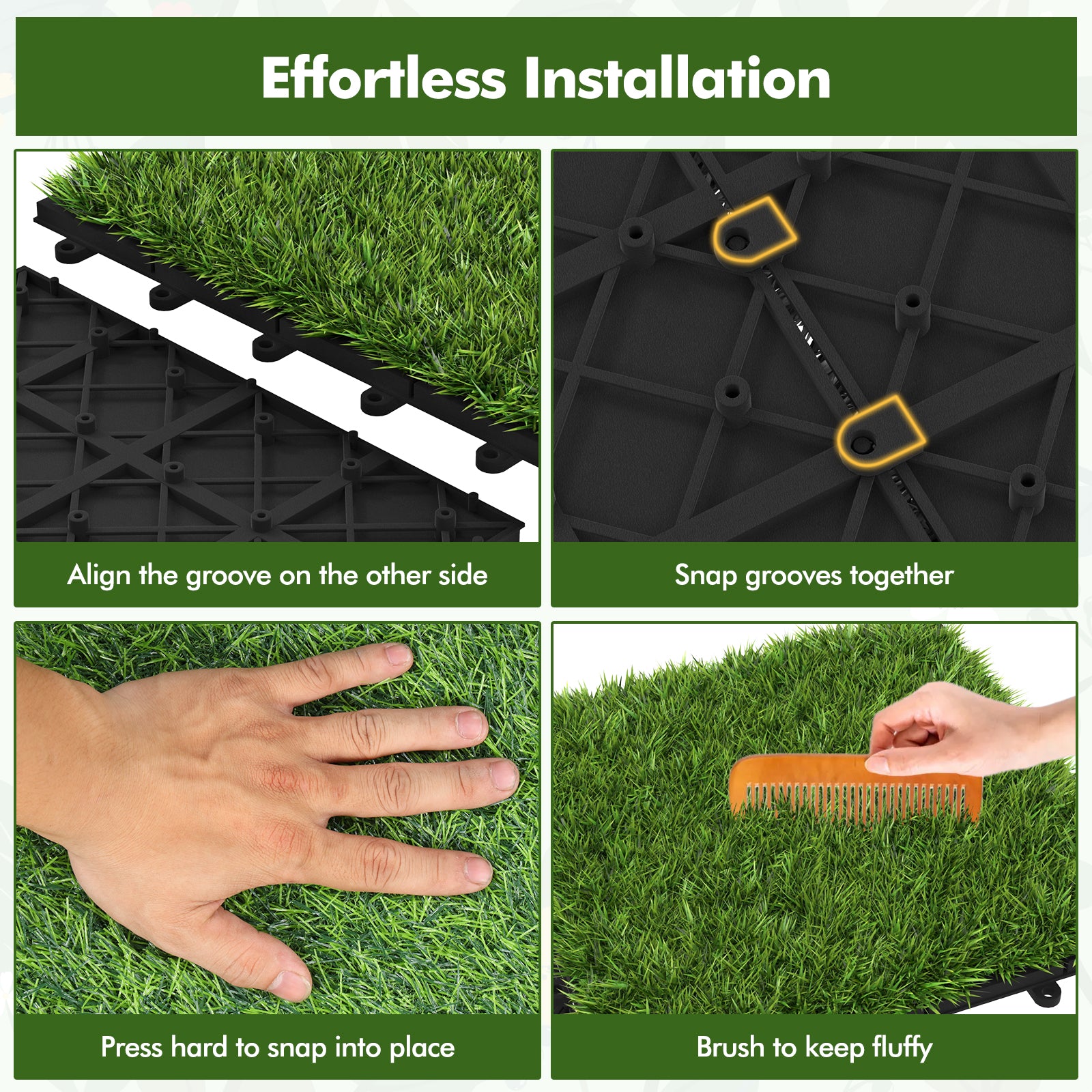 Effortless Installation

Align the groove on the other side

Snap grooves together

Press hard to snap into place

Brush to keep fluffy