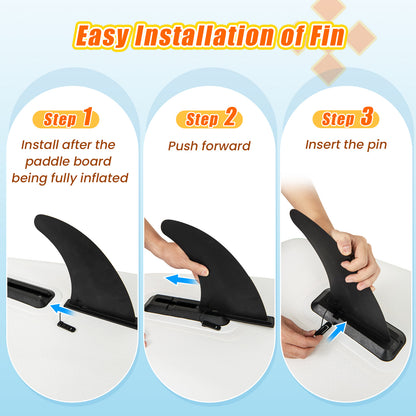 Easy Installation of Fin

Step 1

Install after the paddle board being fully inflated

Step 2

Push forward

Step 3

Insert the pin