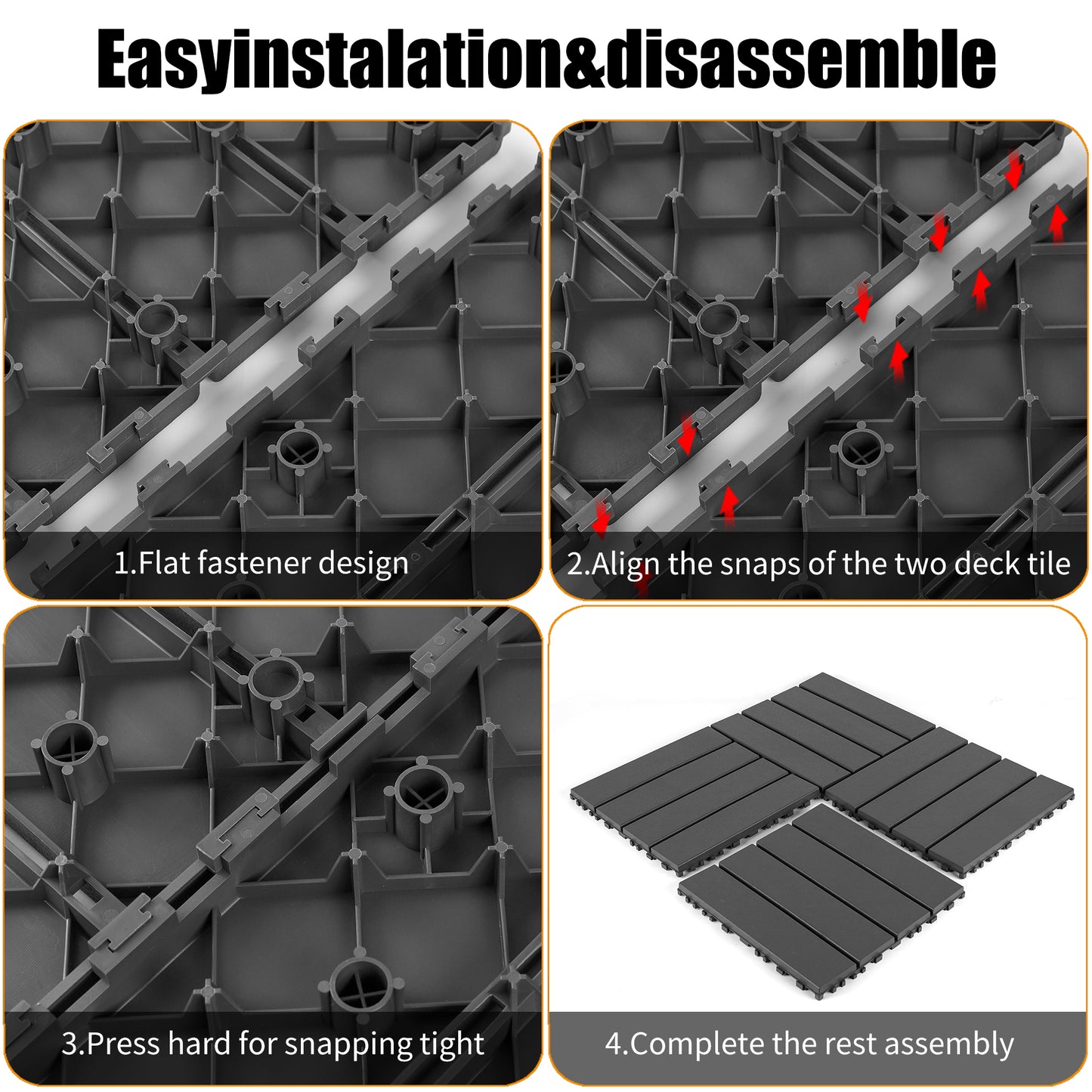 Easyinstalation&disassemble

1.Flat fastener design

2.Align the snaps of the two deck tile

3.Press hard for snapping tight

4.Complete the rest assembly