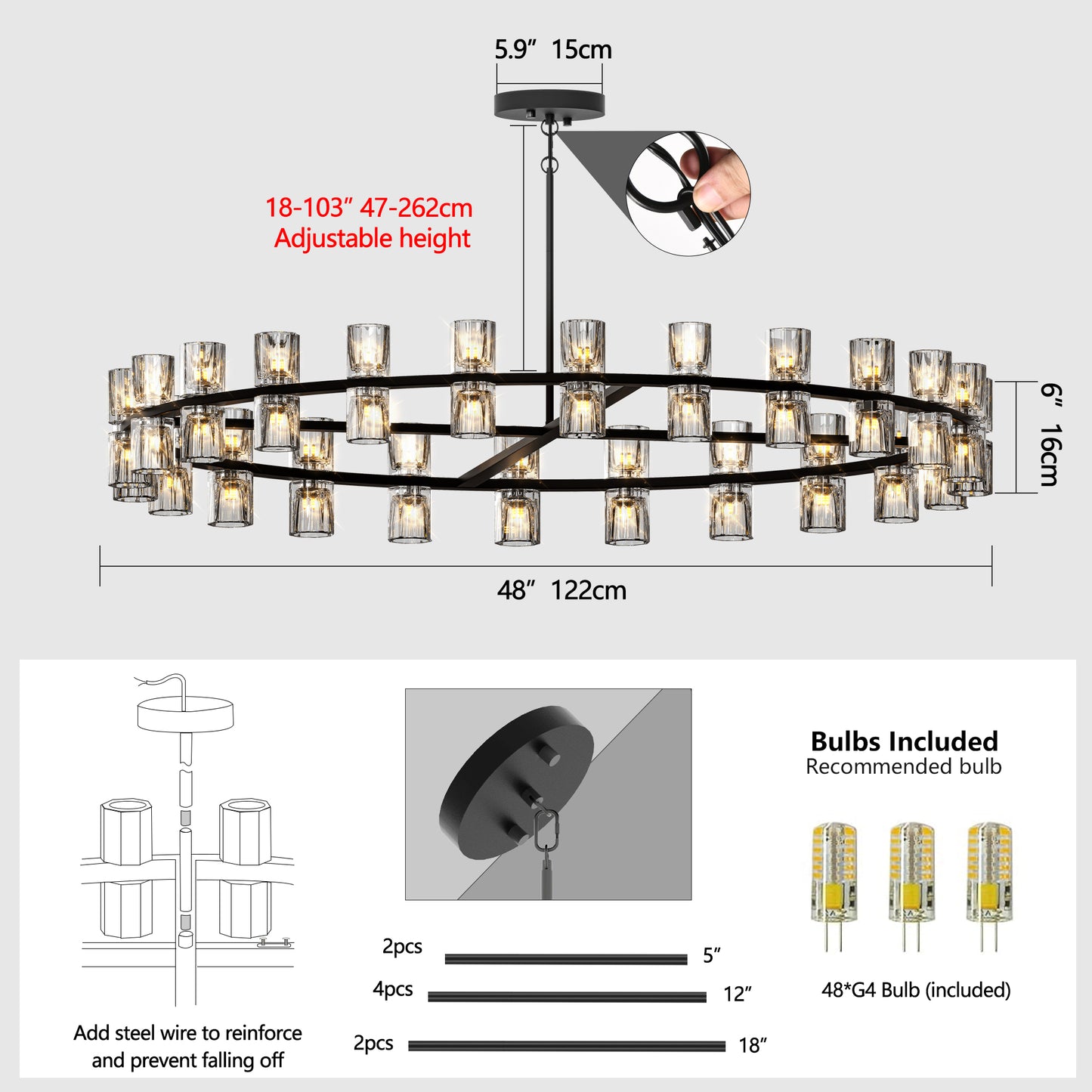 5.9″ 15cm

18-103″ 47-262cm
Adjustable height

6″ 16cm

48″ 122cm

Add steel wire to reinforce and prevent falling off

2pcs 5″

4pcs 12″

2pcs 18″

Bulbs Included
Recommended bulb

48*G4 Bulb (included)